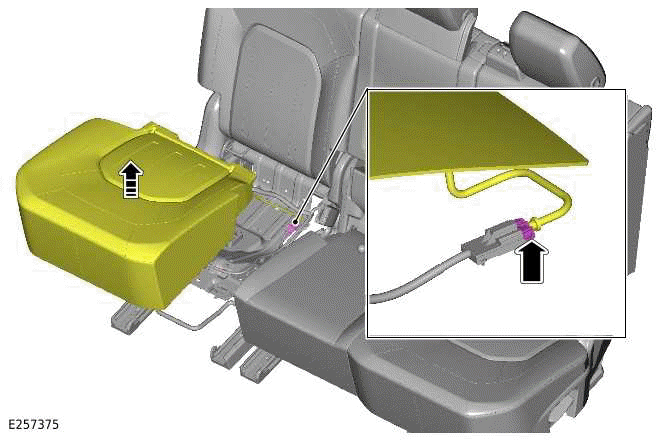 E257375